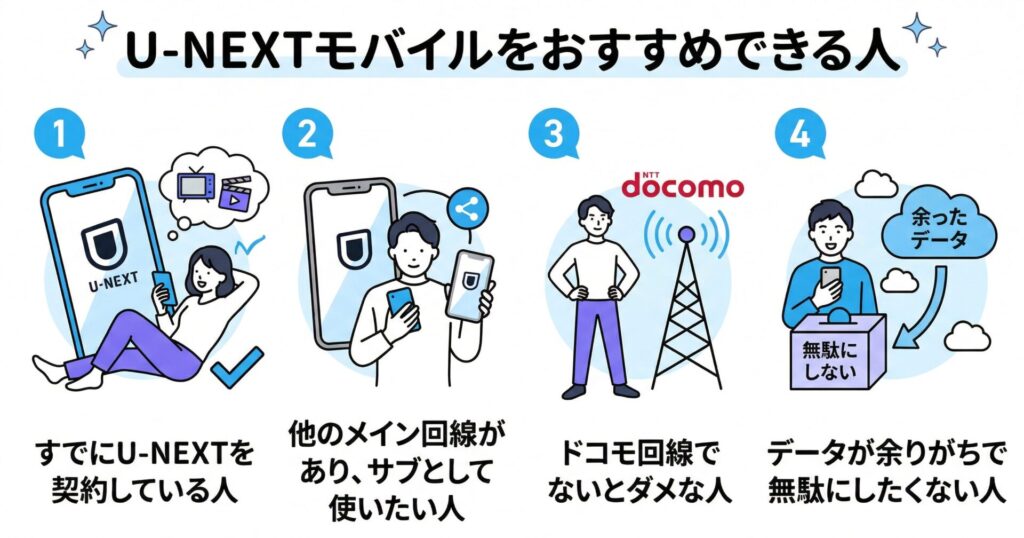 U-NEXTモバイルをおすすめできる人

1

U-NEXT

すでにU-NEXTを契約している人

2

他のメイン回線があり、サブとして使いたい人

3

NTT docomo

ドコモ回線でないとダメな人

4

余ったデータ

無駄にしない

データが余りがちで無駄にしたくない人