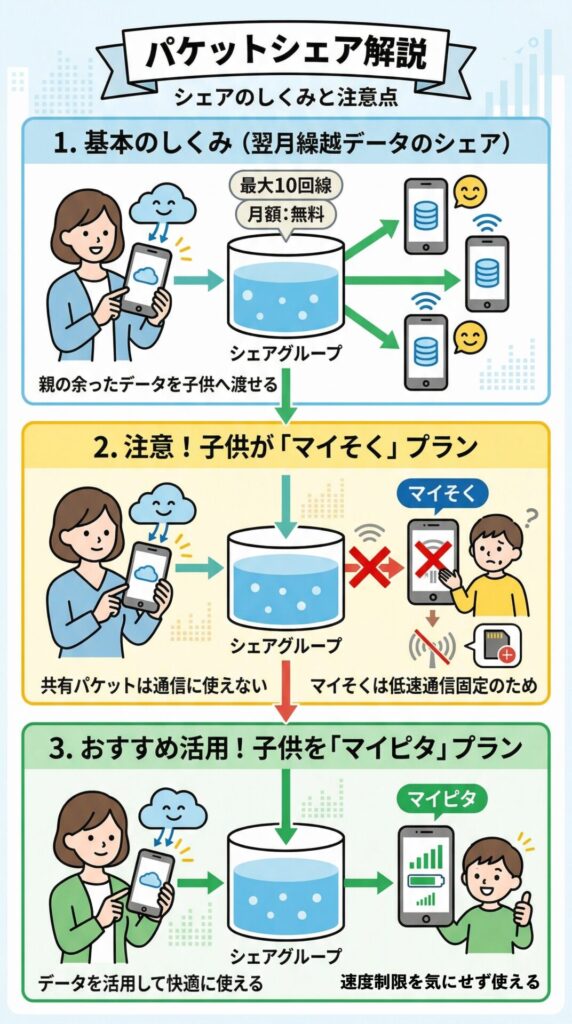 パケットシェア解説

シェアのしくみと注意点

1. 基本のしくみ（翌月繰越データのシェア）

最大10回線

月額：無料

シェアグループ

親の余ったデータを子供へ渡せる

2. 注意！子供が「マイそく」プラン

マイそく

シェアグループ

共有パケットは通信に使えない

マイそくは低速通信固定のため

3. おすすめ活用！子供を「マイピタ」プラン

マイピタ

シェアグループ

データを活用して快適に使える

速度制限を気にせず使える