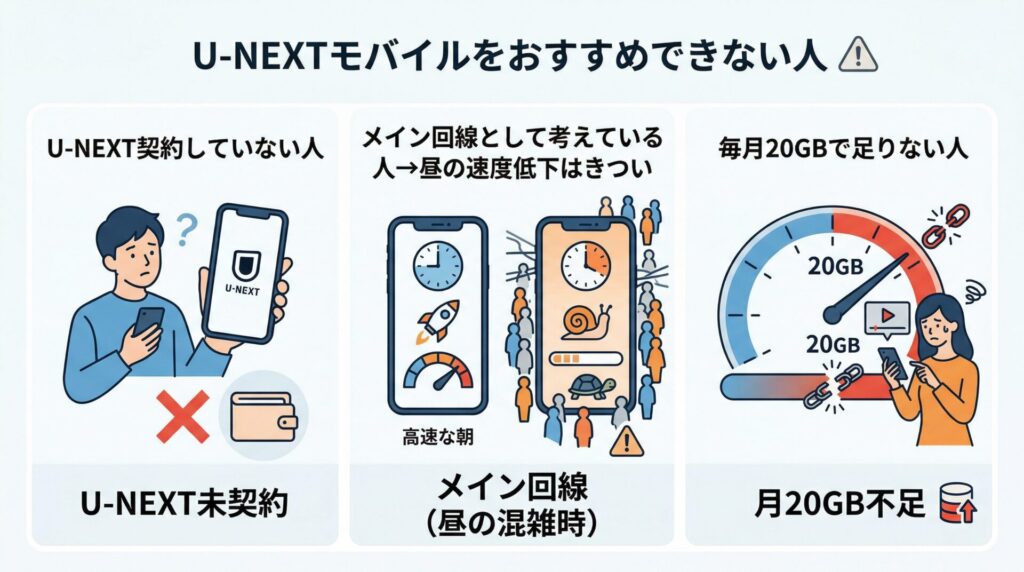 U-NEXTモバイルをおすすめできない人

U-NEXT契約していない人

U-NEXT

U-NEXT未契約

メイン回線として考えている人→昼の速度低下はきつい

高速な朝

メイン回線
(昼の混雑時)

毎月20GBで足りない人

20GB

20GB

月20GB不足