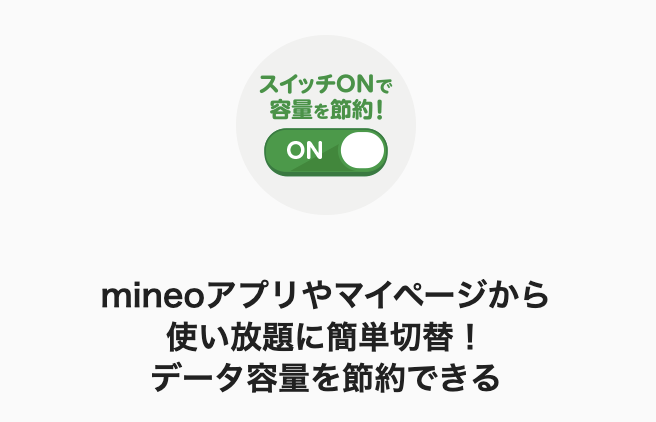 スイッチONで
容量を節約！

ON

mineoアプリやマイページから
使い放題に簡単切替！
データ容量を節約できる